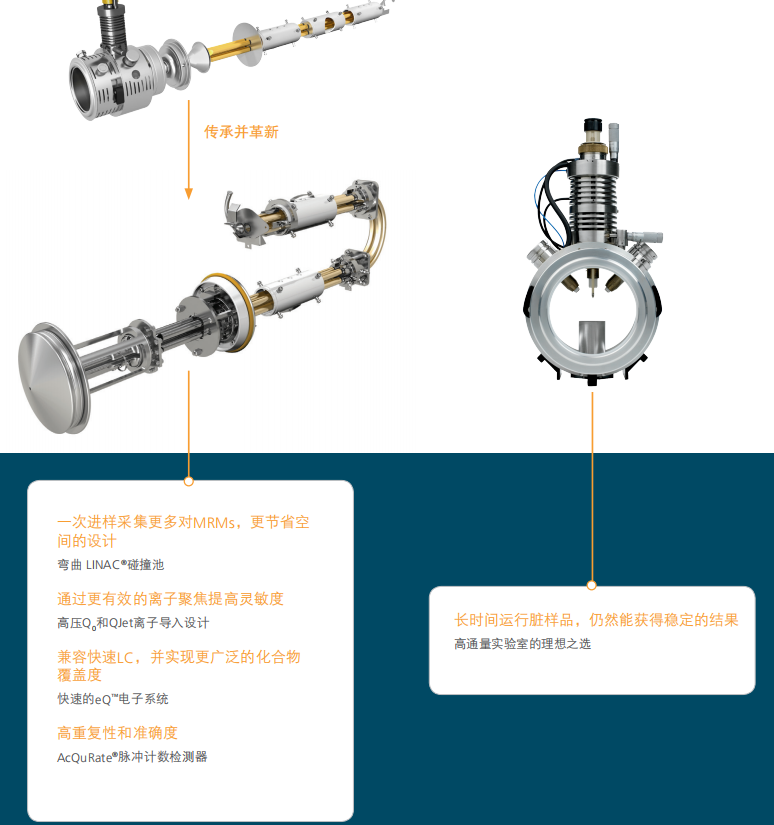 传承并革新

一次进样采集更多对MRMs，更节省空间的设计
弯曲 LINAC®碰撞池

通过更有效的离子聚焦提高灵敏度
高压$Q_0$和QJet离子导入设计

兼容快速LC，并实现更广泛的化合物覆盖度
快速的eQ™电子系统

高重复性和准确度
AcQuRate®脉冲计数检测器

长时间运行脏样品，仍然能获得稳定的结果
高通量实验室的理想之选